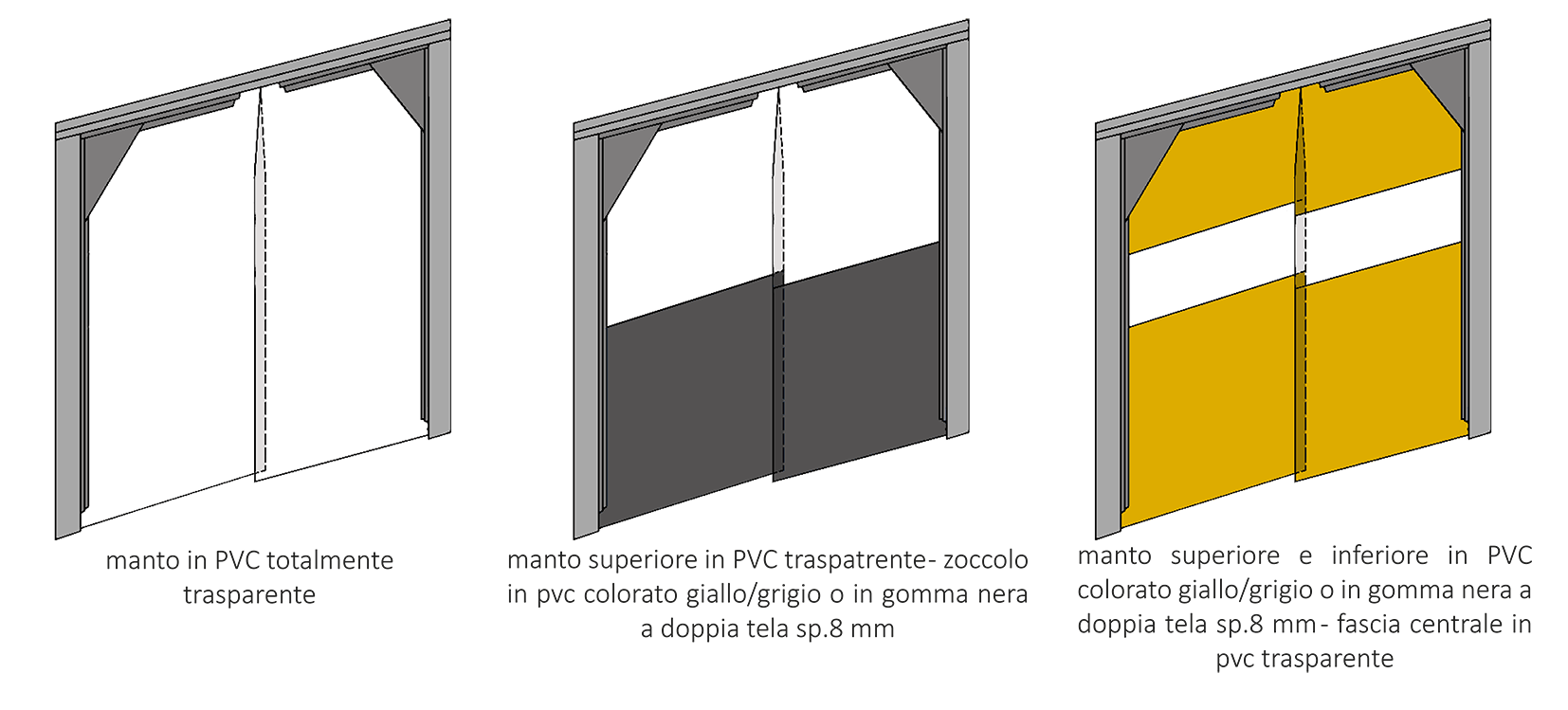 manto in PVC totalmente trasparente

manto superiore in PVC traspatrente- zoccolo in pvc colorato giallo/grigio o in gomma nera a doppia tela sp.8 mm

manto superiore e inferiore in PVC colorato giallo/grigio o in gomma nera a doppia tela sp.8 mm- fascia centrale in pvc trasparente